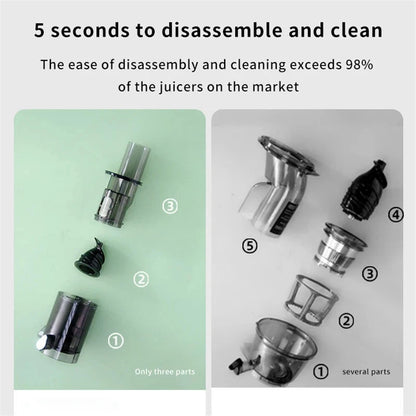 5 seconds to disassemble and clean

The ease of disassembly and cleaning exceeds 98% of the juicers on the market

③

②

①

Only three parts

④

⑤

③

②

①

several parts